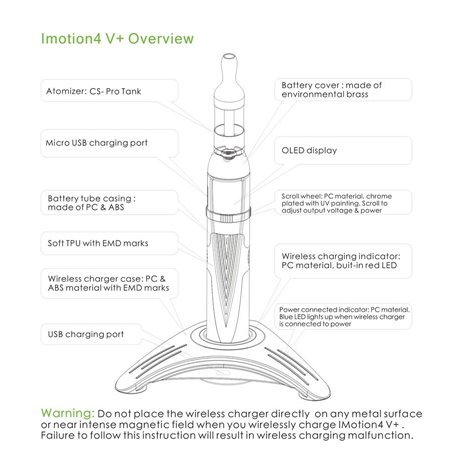 Imotion4 V+ Overview

Atomizer: CS- Pro Tank

Micro USB charging port

Battery tube casing : made of PC & ABS

Soft TPU with EMD marks

Wireless charger case: PC & ABS material with EMD marks

USB charging port

Battery cover : made of environmental brass

OLED display

Scroll wheel: PC material, chrome plated with UV painting. Scroll to adjust output voltage & power

Wireless charging indicator: PC material, buit-in red LED

Power connected indicator: PC material. Blue LED lights up when wireless charger is connected to power

Warning: Do not place the wireless charger directly on any metal surface or near intense magnetic field when you wirelessly charge IMotion4 V+ . Failure to follow this instruction will result in wireless charging malfunction.